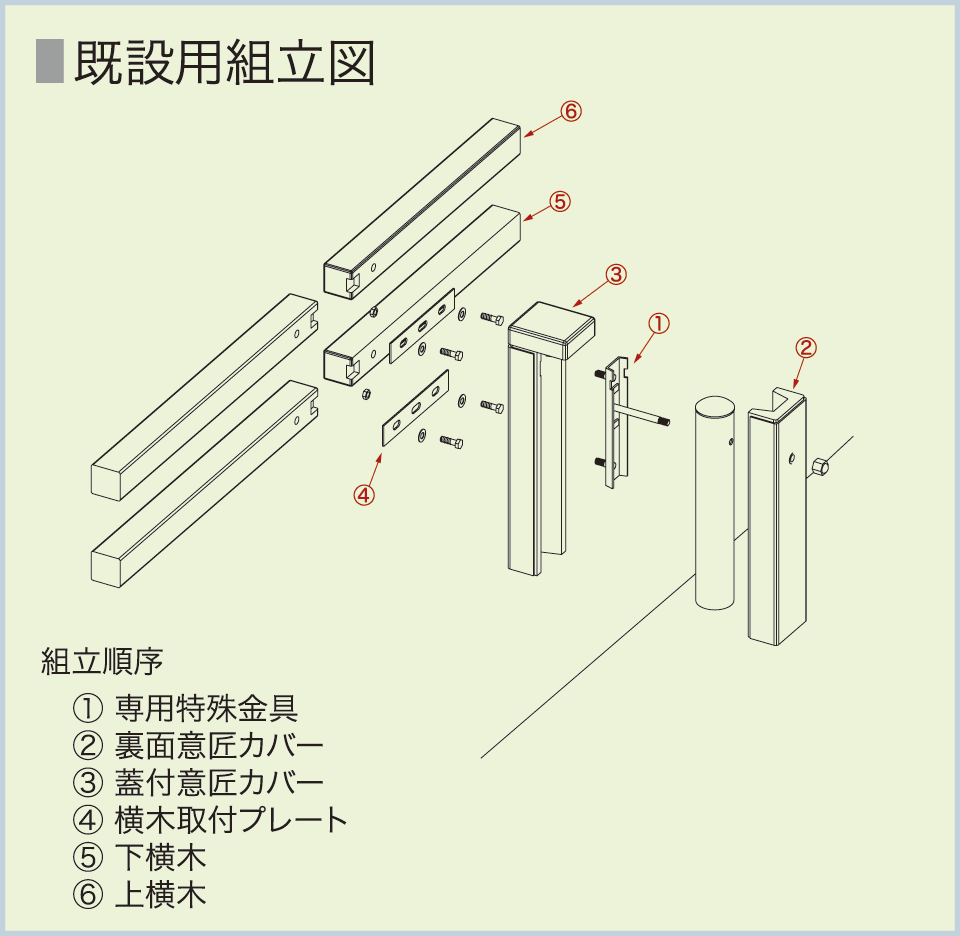 既設用組立図

⑥
⑤
③
①
②
④

組立順序
① 専用特殊金具
② 裏面意匠カバー
③ 蓋付意匠カバー
④ 横木取付プレート
⑤ 下横木
⑥ 上横木