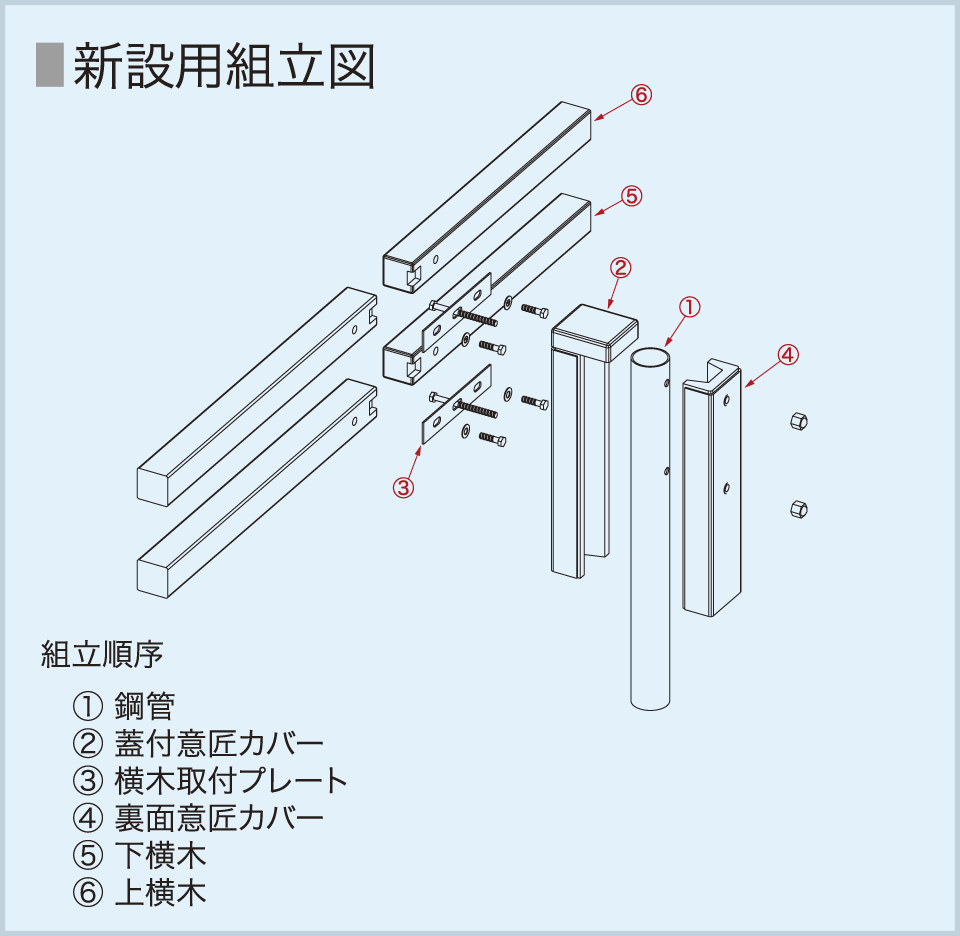 新設用組立図

⑥

⑤

②

①

④

③

組立順序

① 鋼管
② 蓋付意匠カバー
③ 横木取付プレート
④ 裏面意匠カバー
⑤ 下横木
⑥ 上横木